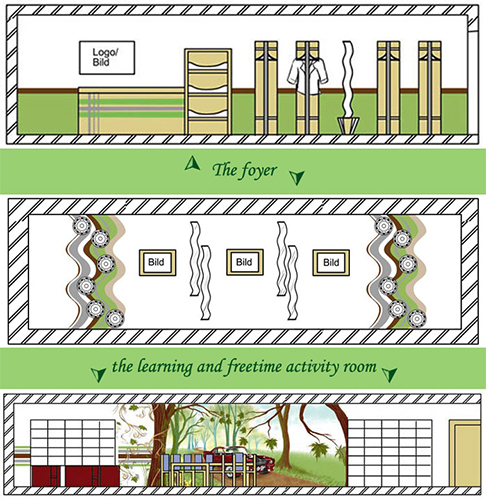 Logo/
Bild

The foyer

Bild

Bild

Bild

the learning and freetime activity room